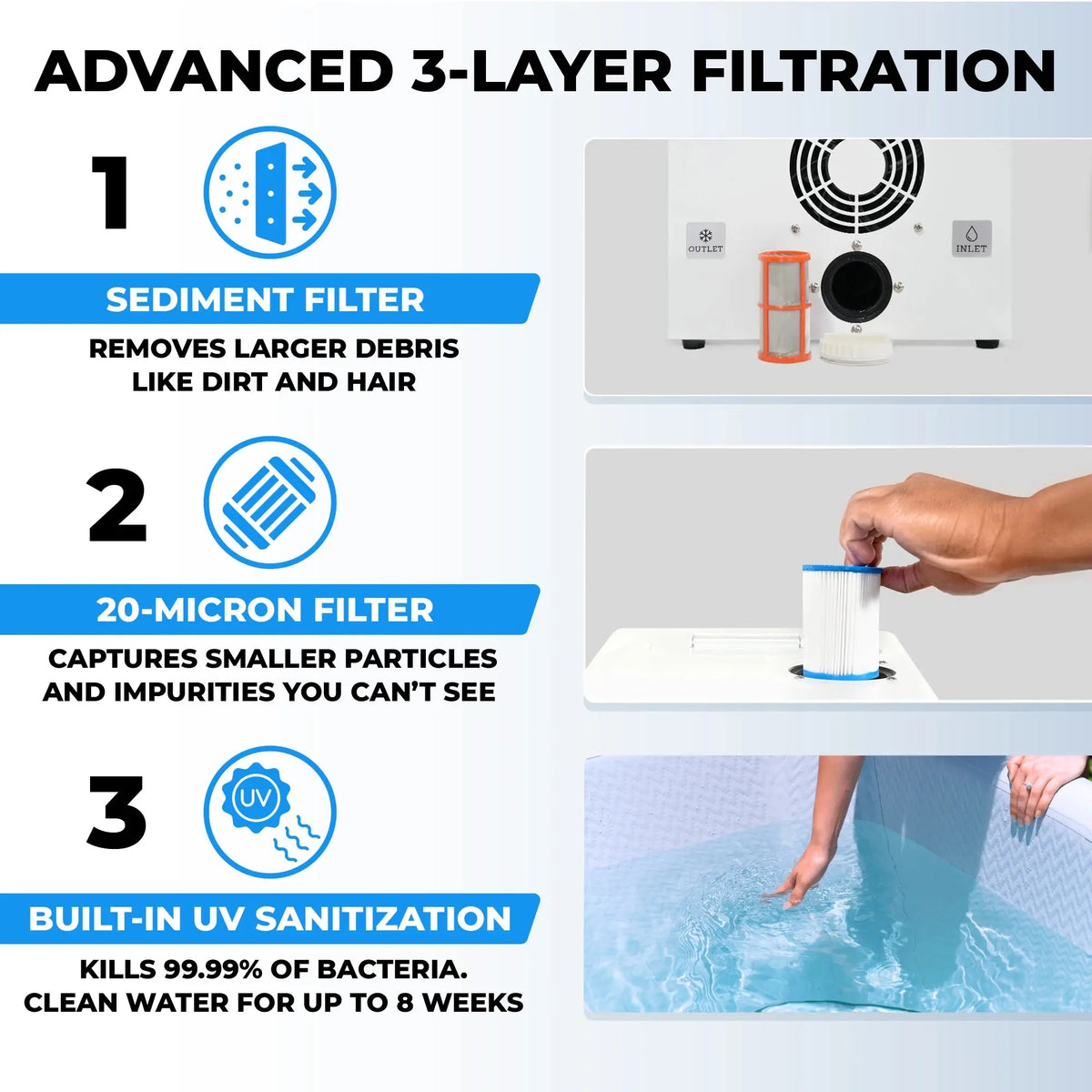 ADVANCED 3-LAYER FILTRATION

1

SEDIMENT FILTER

REMOVES LARGER DEBRIS LIKE DIRT AND HAIR

OUTLET

INLET

2

20-MICRON FILTER

CAPTURES SMALLER PARTICLES AND IMPURITIES YOU CAN'T SEE

3

UV

BUILT-IN UV SANITIZATION

KILLS 99.99% OF BACTERIA. CLEAN WATER FOR UP TO 8 WEEKS